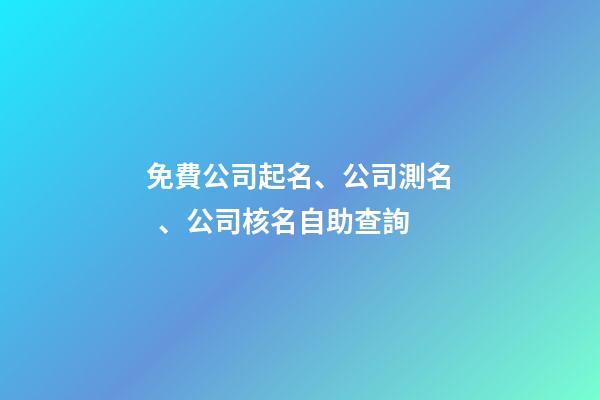 免費公司起名、公司測名、公司核名自助查詢